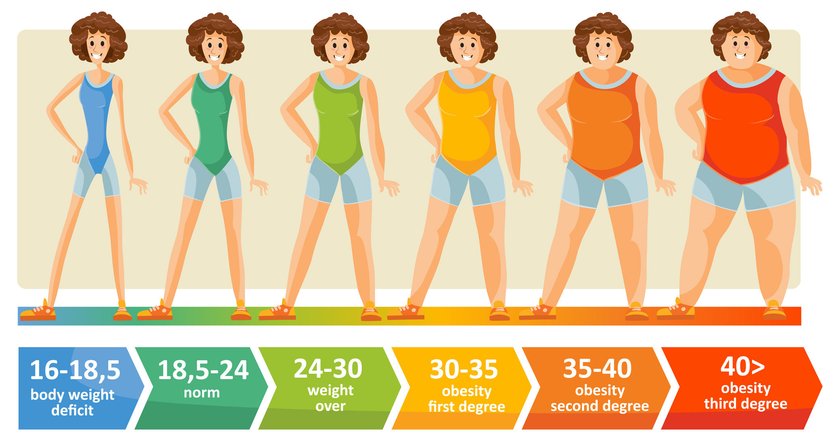 16-18,5
body weight deficit

18,5-24
norm

24-30
weight over

30-35
obesity first degree

35-40
obesity second degree

40>
obesity third degree